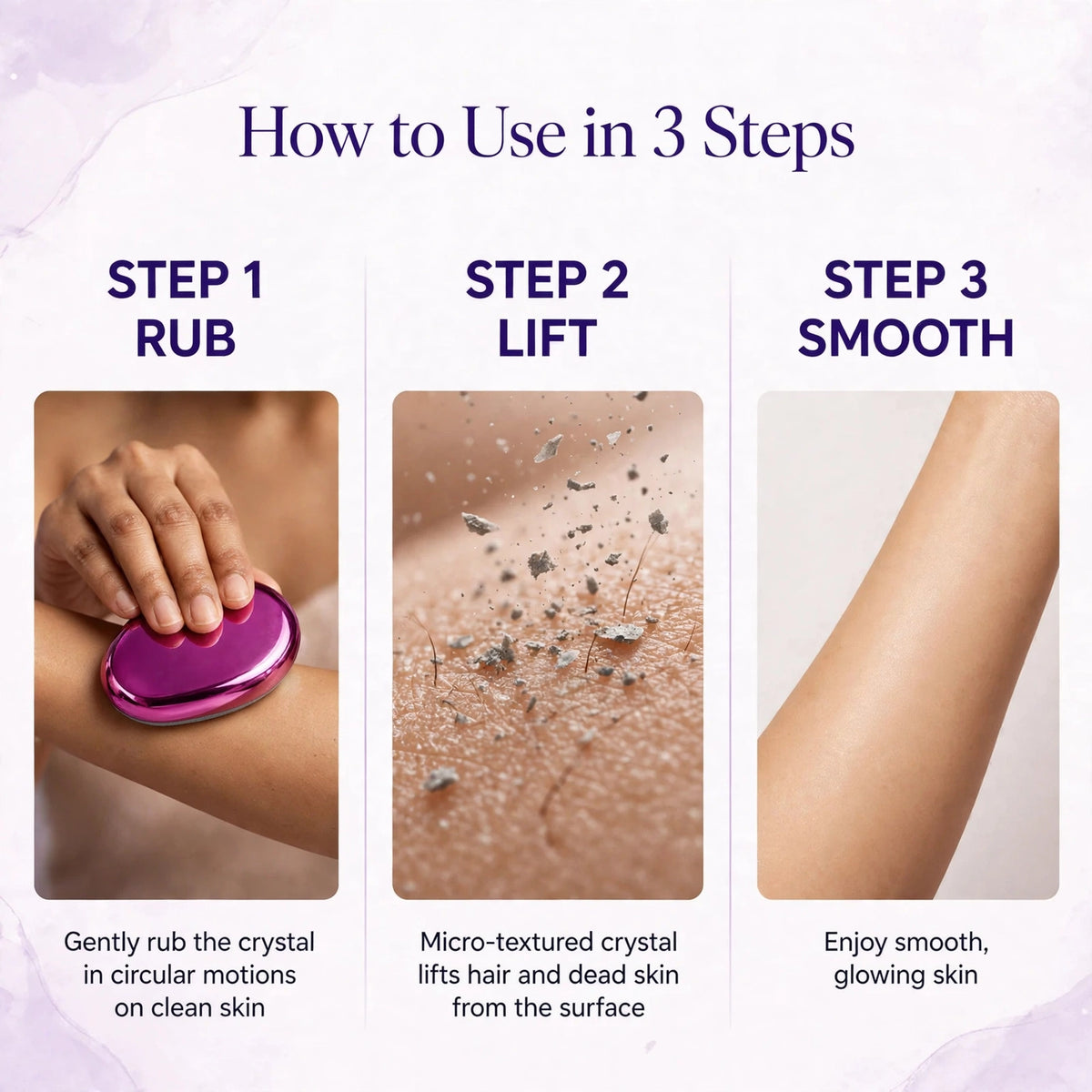 How to Use in 3 Steps

STEP 1
RUB

Gently rub the crystal in circular motions on clean skin

STEP 2
LIFT

Micro-textured crystal lifts hair and dead skin from the surface

STEP 3
SMOOTH

Enjoy smooth, glowing skin