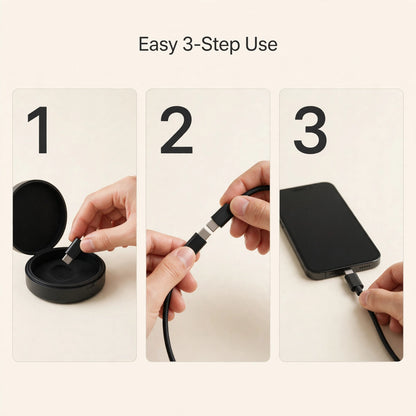 Easy 3-Step Use

1

2

3