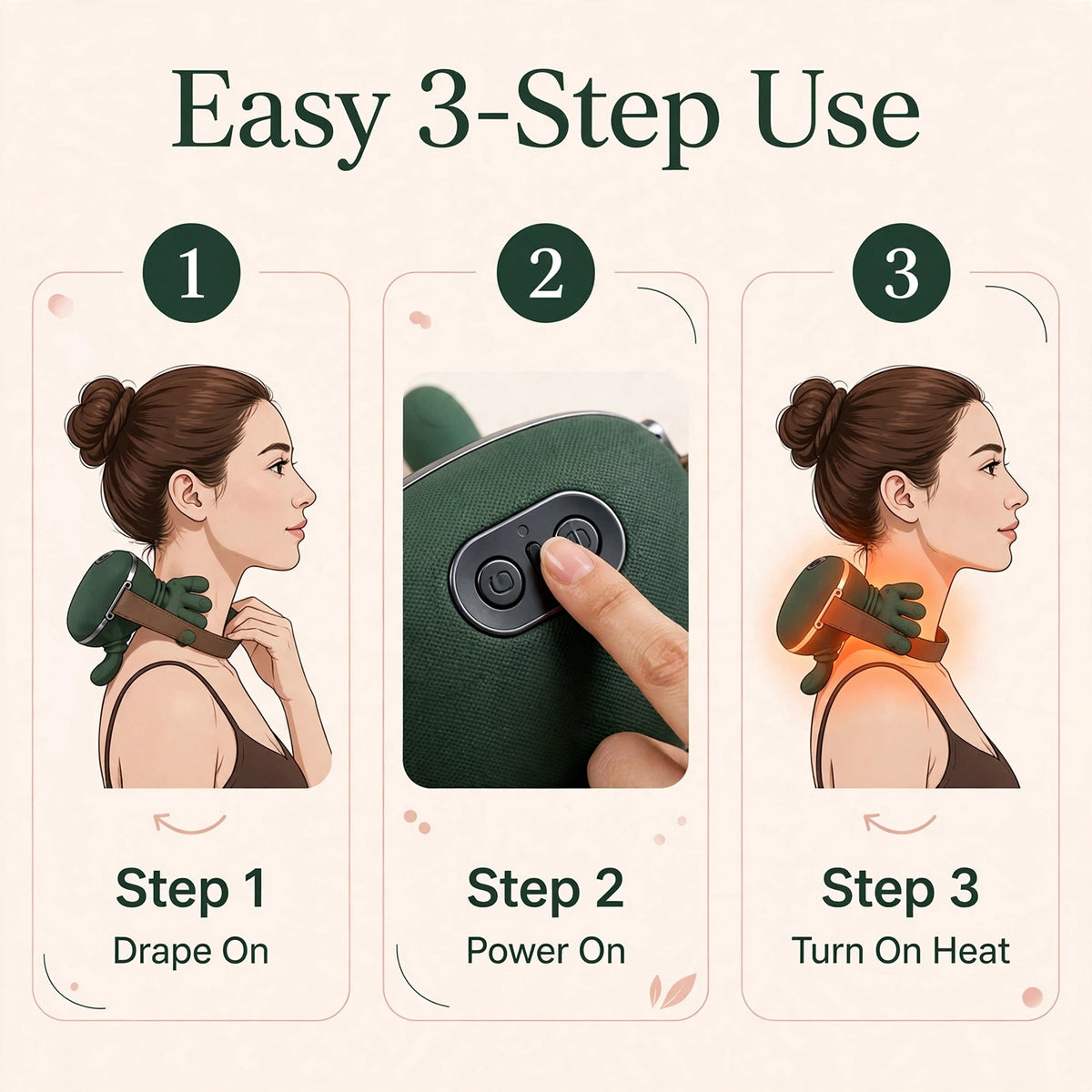 Easy 3-Step Use

1

Step 1
Drape On

2

Step 2
Power On

3

Step 3
Turn On Heat