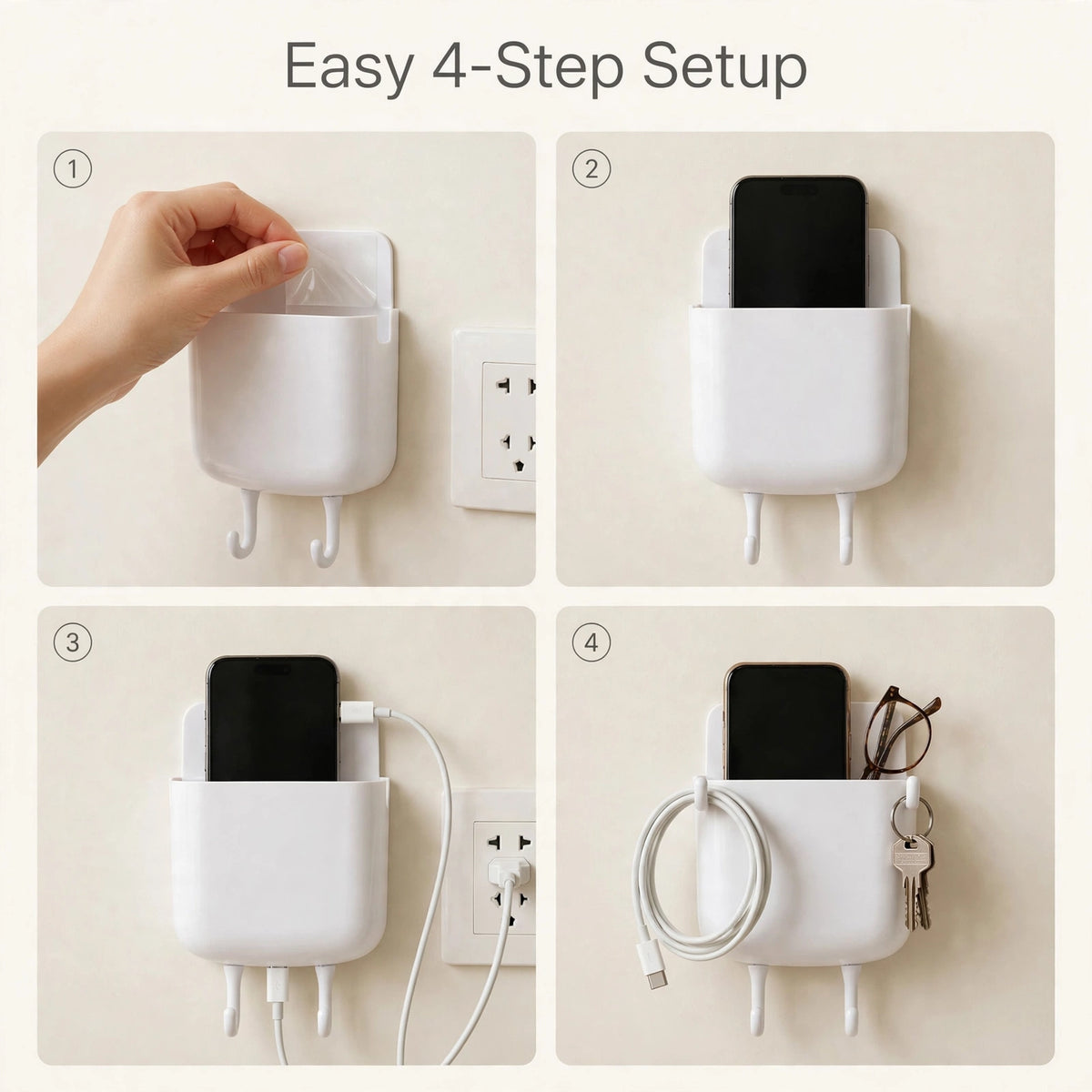 Easy 4-Step Setup

①

②

③

④