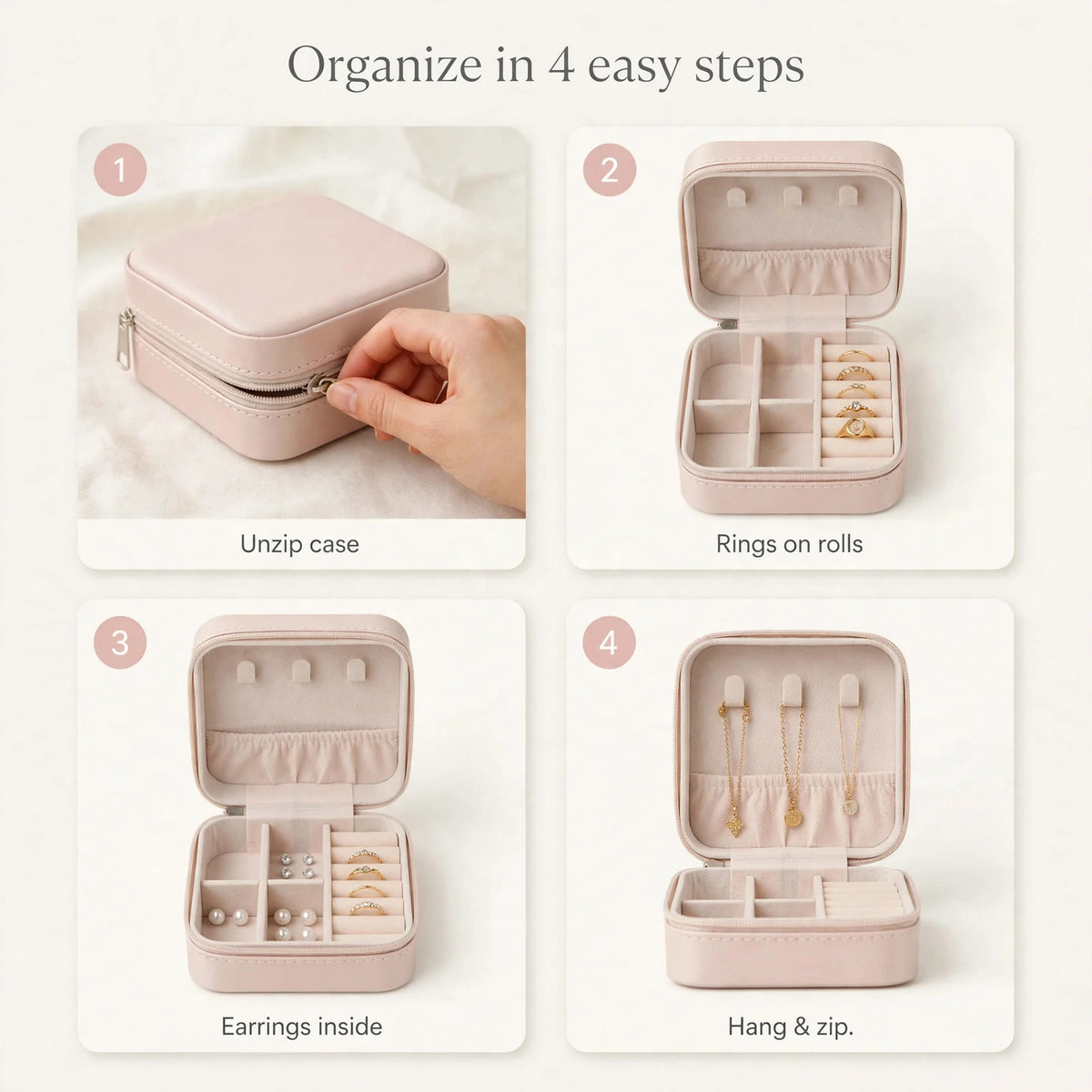 Organize in 4 easy steps

1

Unzip case

2

Rings on rolls

3

Earrings inside

4

Hang & zip.